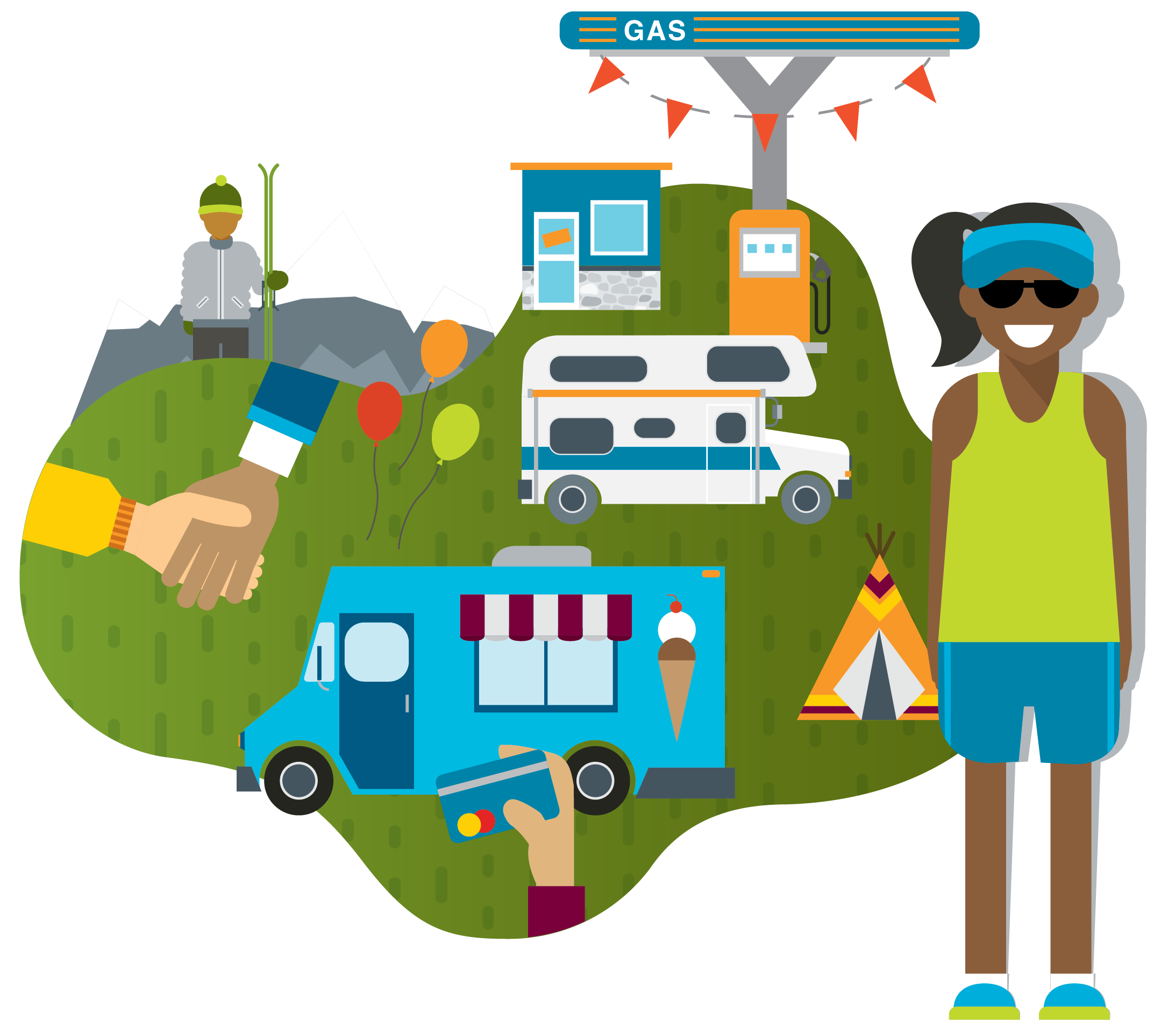 GAS